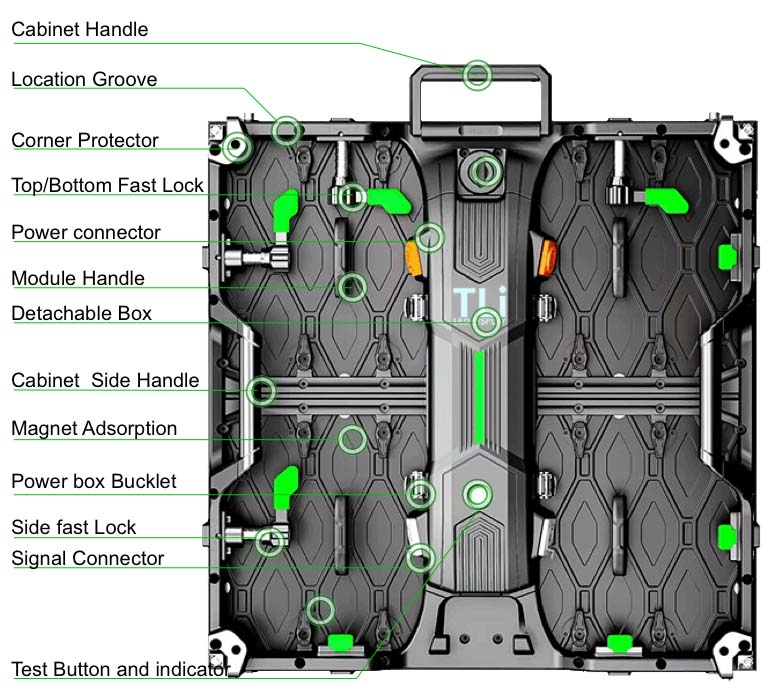 Cabinet Handle
Location Groove
Corner Protector
Top/Bottom Fast Lock
Power connector
Module Handle
Detachable Box
Cabinet  Side Handle
Magnet Adsorption
Power box Bucklet
Side fast Lock
Signal Connector
Test Button and indicator
TLi